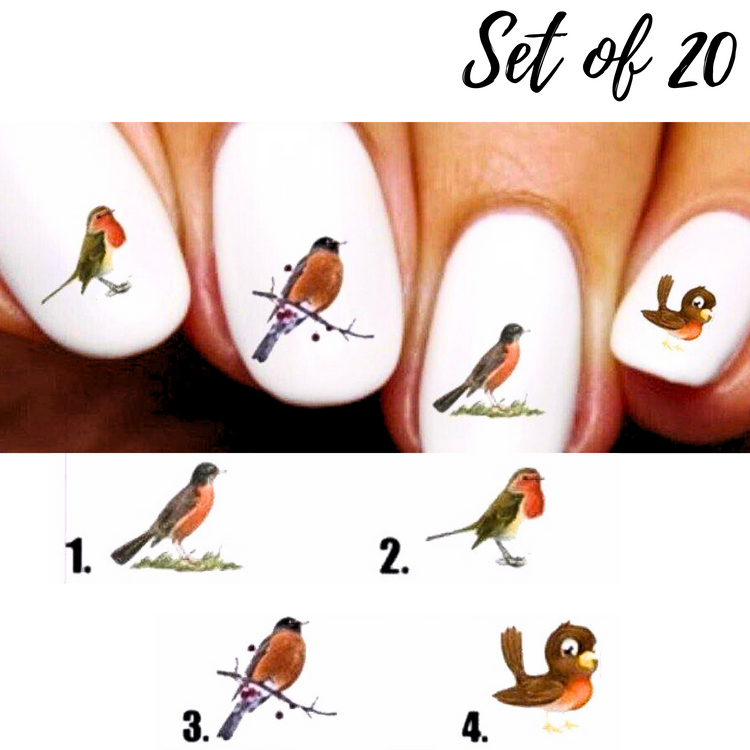 Set of 20

1.

2.

3.

4.